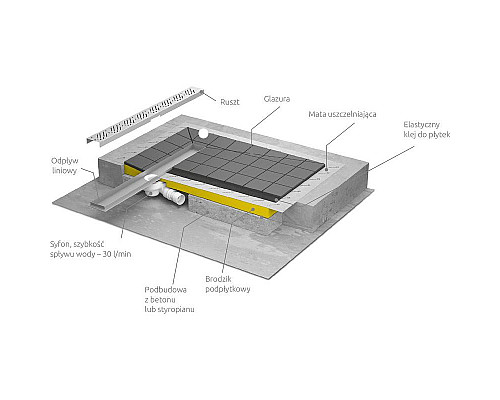 Ruszt

Glazura

Mata uszczelniająca

Elastyczny klej do płytek

Odpływ liniowy

Syfon, szybkość spływu wody – 30 l/min

Podbudowa z betonu lub styropianu

Brodzik podpłytkowy