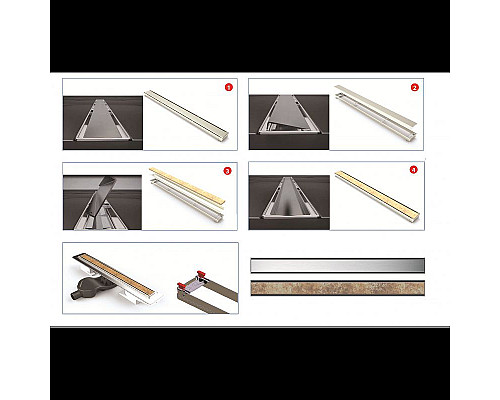 1

2

3

4