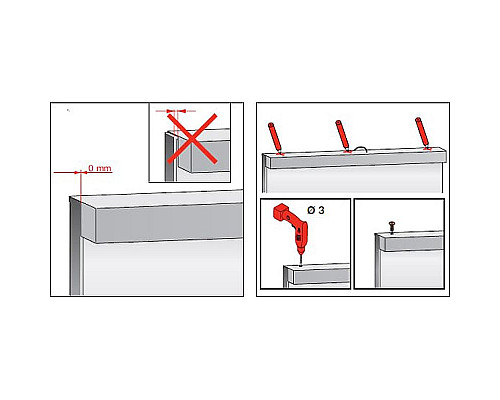 0 mm

Ø 3