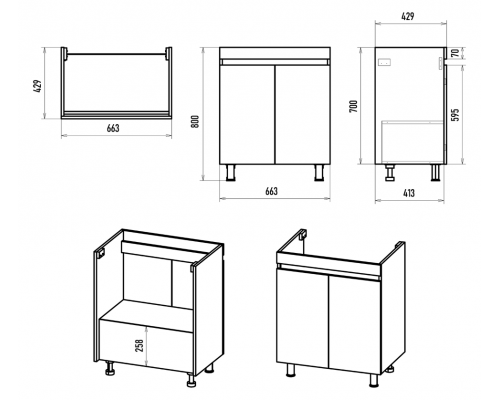 429
663
800
663
429
70
700
595
413
258