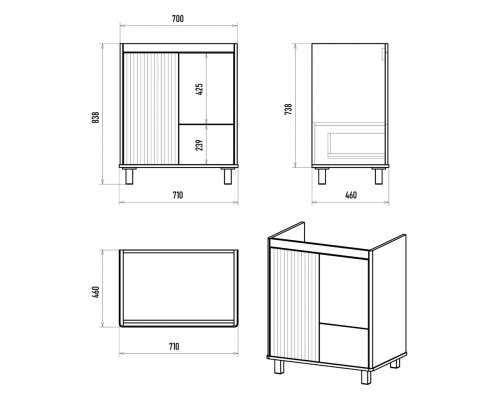 700
838
425
239
710
738
460
460
710