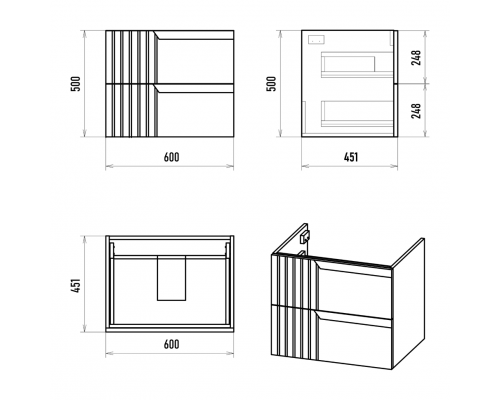 500
600
500
248
248
451
451
600