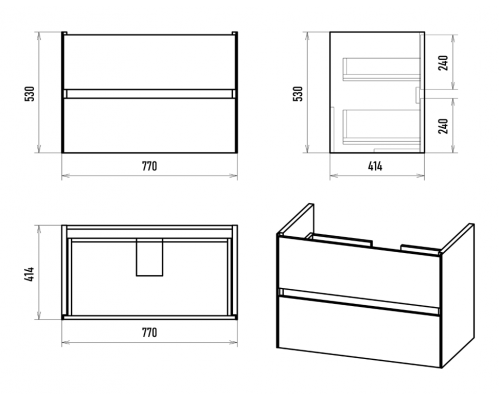 530
770
530
240
240
414
414
770