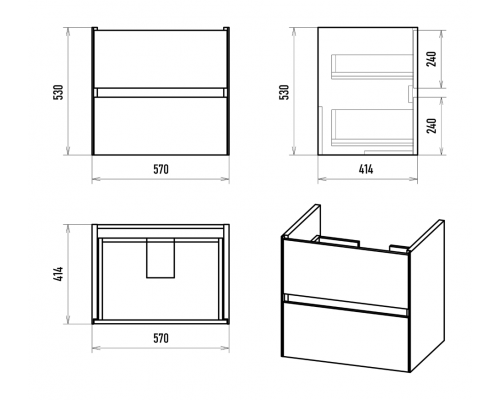 530
570
530
240
240
414
414
570