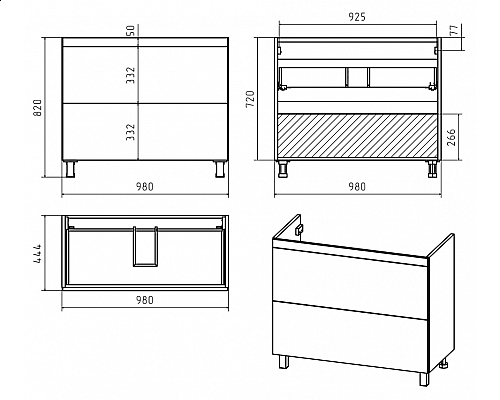 50
332
332
820
980
925
77
720
266
980
444
980