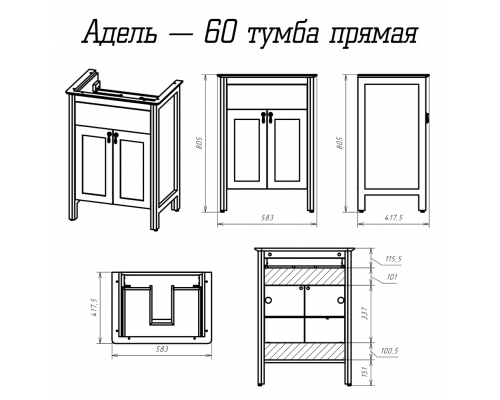 Адель — 60 тумба прямая

805

583

805

417,5

417,5

583

115,5

101

337

100,5

151