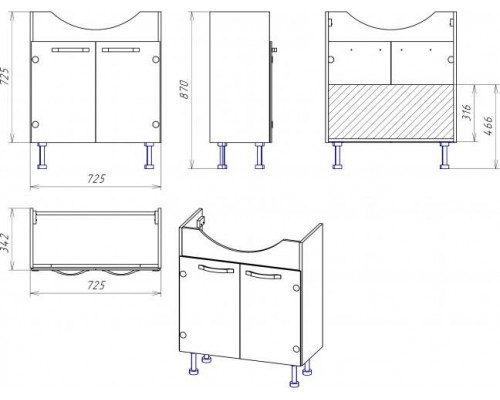 725
725
870
316
466
342
725