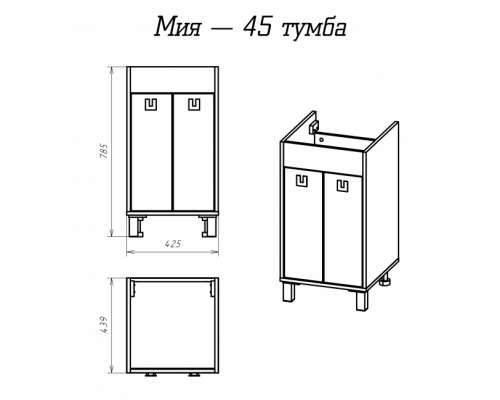 Мия — 45 тумба

785

425

439