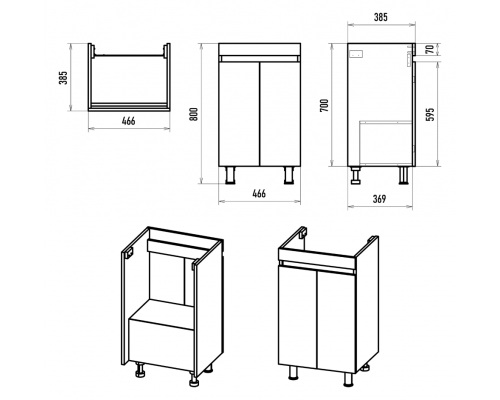 385
466
800
466
385
70
700
595
369