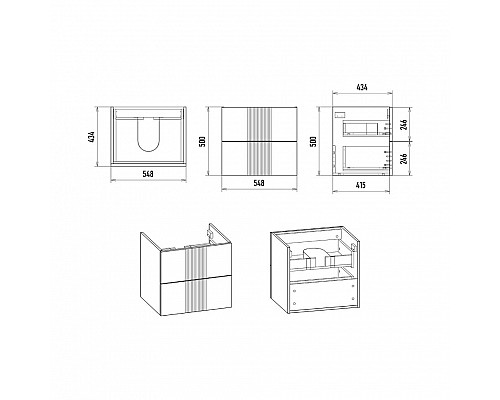 434
548
500
548
434
500
246
246
415