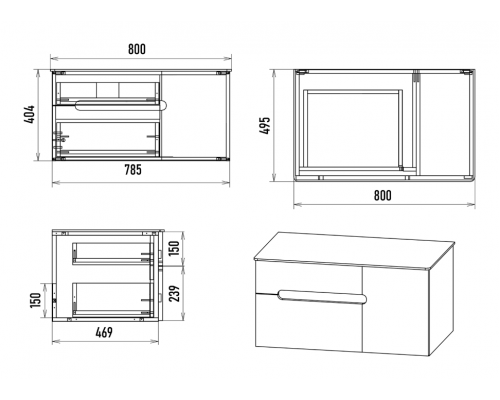 800
404
785
495
800
150
239
150
469