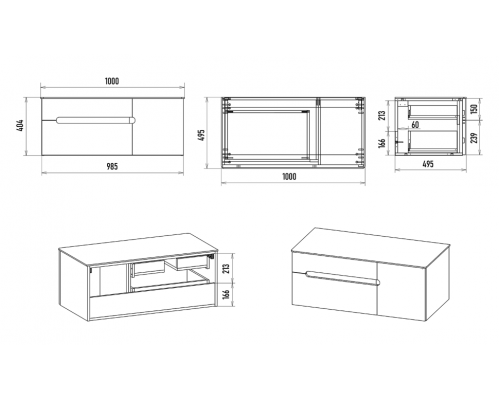 1000
404
985
495
1000
213
166
60
150
239
495
213
166