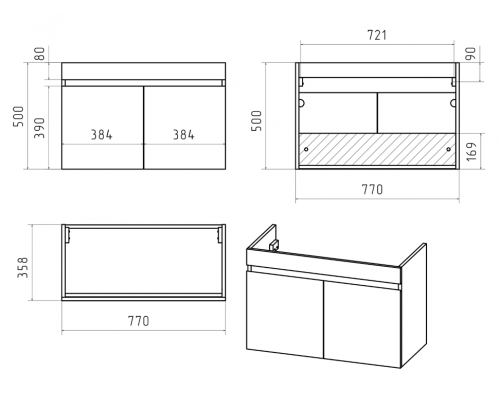 80
500
390
384
384
721
90
500
169
770
358
770