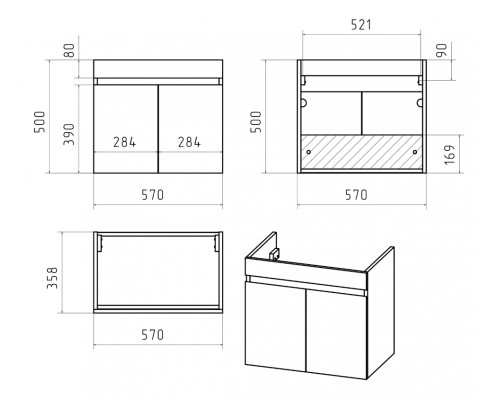 80
500
390
284
284
570
521
90
500
169
570
358
570