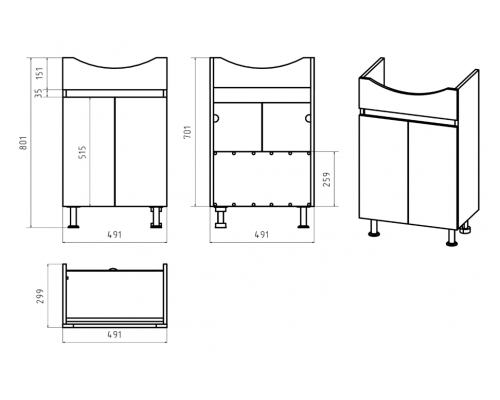 151
35
801
515
491
701
259
491
299
491