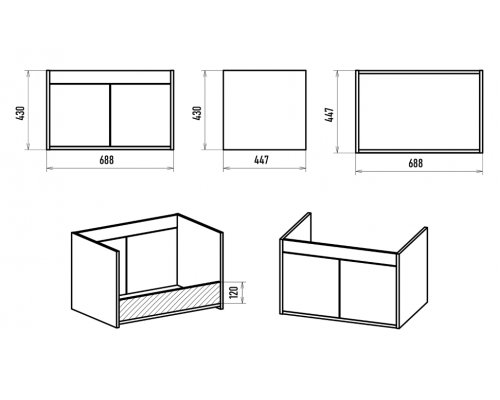 430
688
430
447
447
688
120