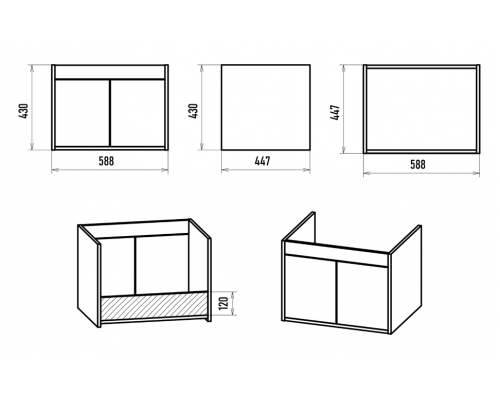 430
588
430
447
447
588
120