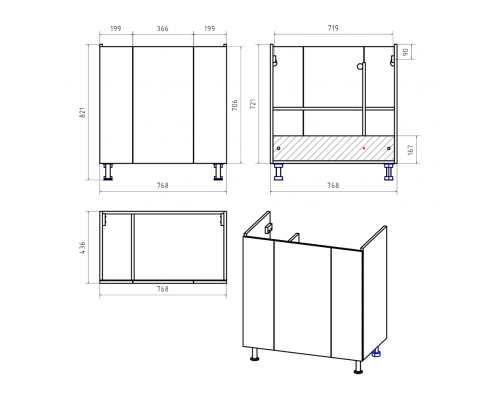 199
366
199
821
706
768
719
90
721
167
768
436
768