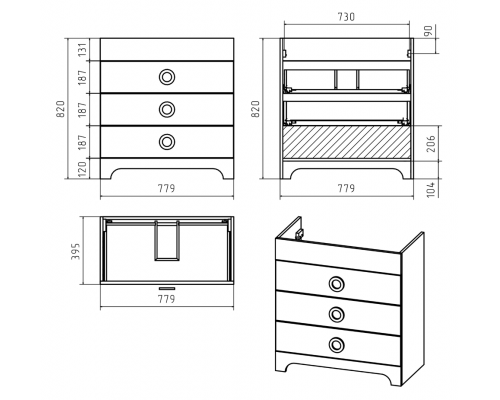 820
131
187
187
187
120
779

730
90
820
206
104
779

395
779