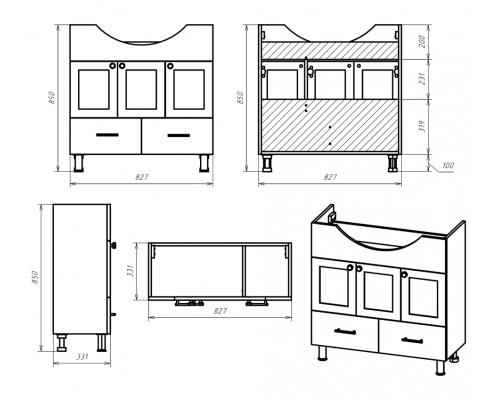 850
827
850
200
231
319
100
827
850
331
331
827