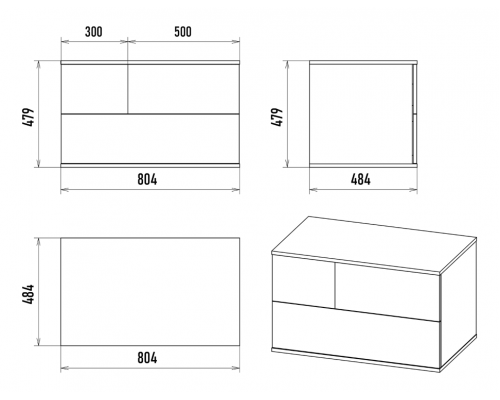 300
500
479
804
479
484
484
804