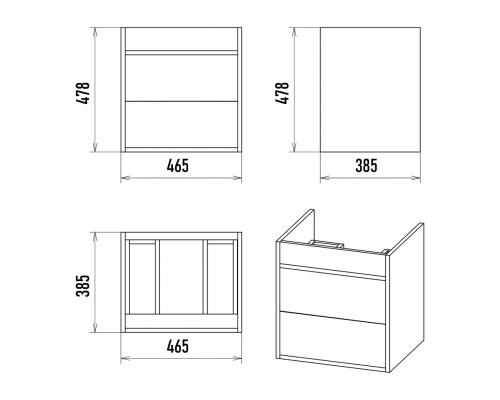 478
465
478
385
385
465