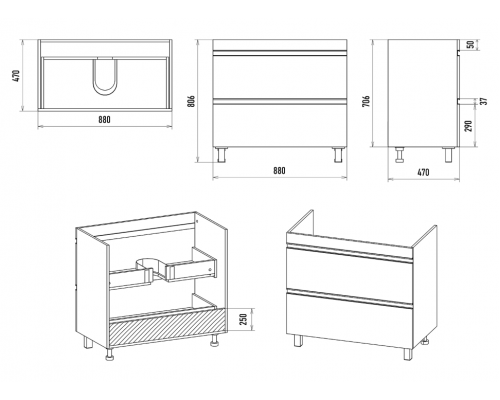 470
880
806
880
706
50
37
290
470
250