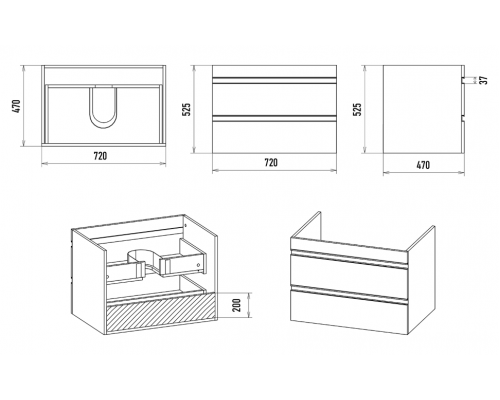 470
720
525
720
525
37
470
200