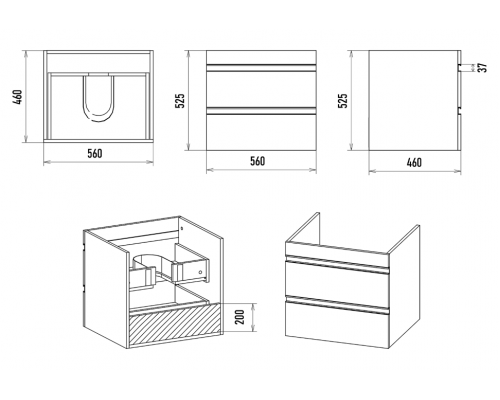 460
560
525
560
525
37
460
200