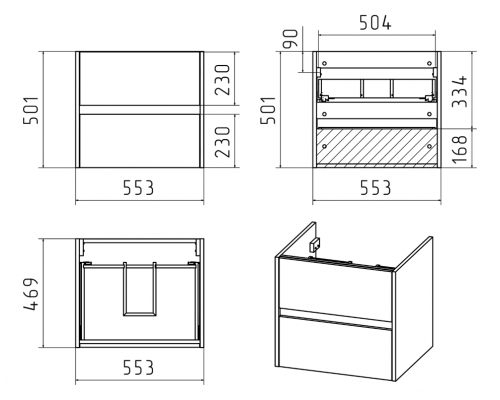 501
230
230
553

504
90
501
334
168
553

469
553