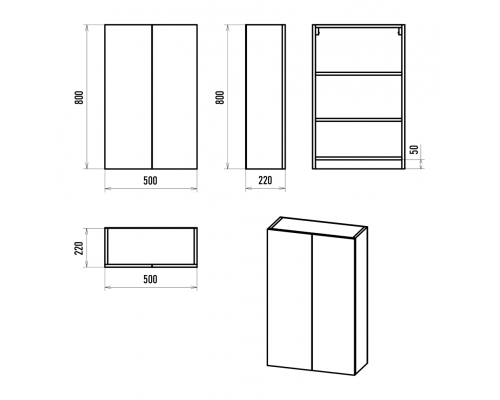 800
500
800
220
50
220
500