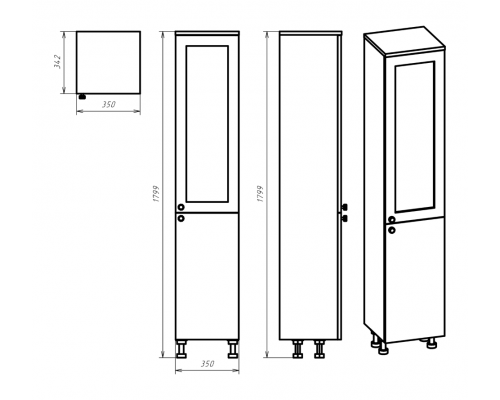 342
350
1799
350
1799