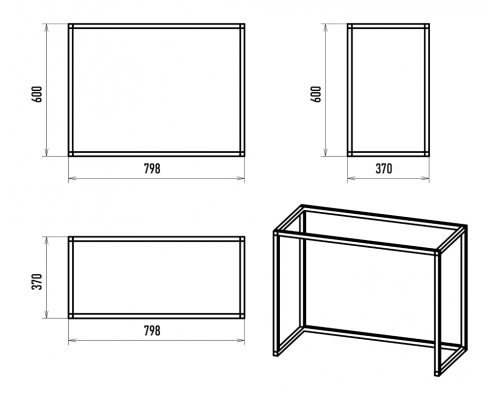 600
798
600
370
370
798