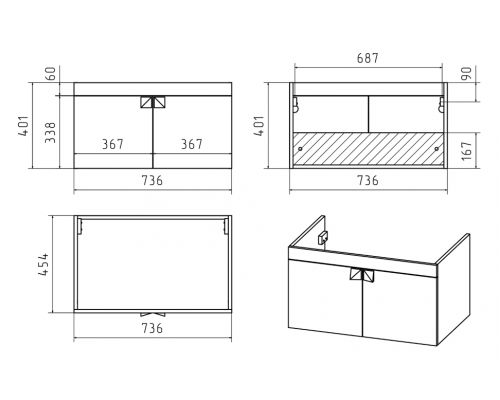 60
401
338
367
367
736

687
90
401
167
736

454
736