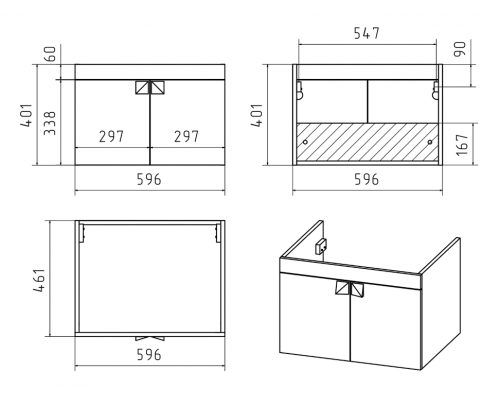 60
401
338
297
297
596
547
90
401
167
596
461
596