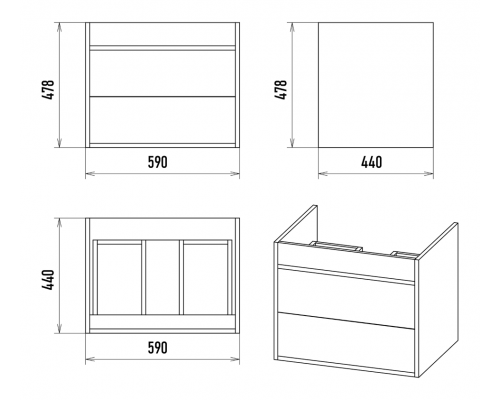 478

590

478

440

440

590