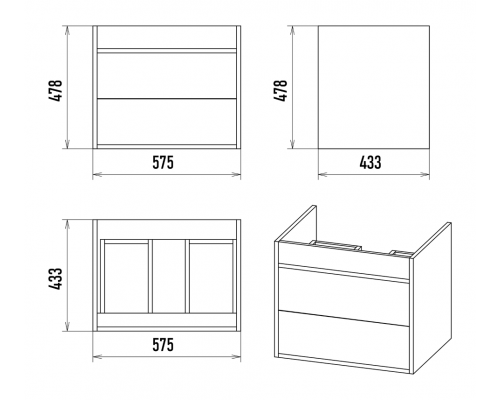 478

575

478

433

433

575