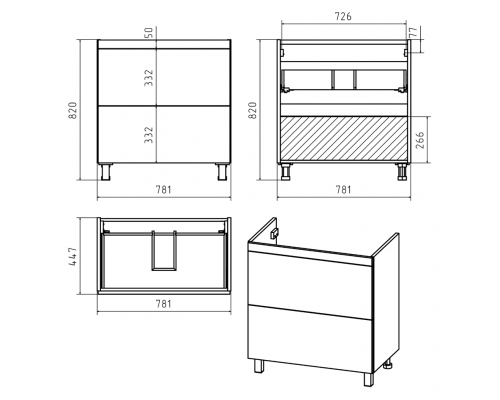 50
332
332
820
781
726
77
820
266
781
447
781