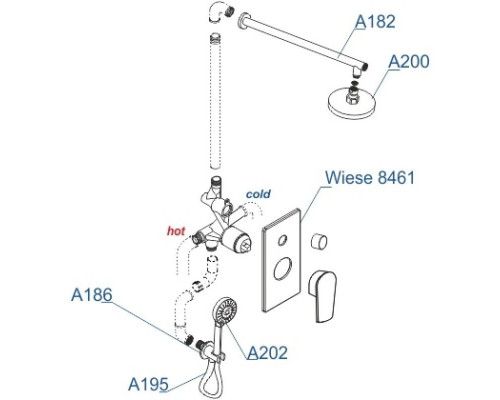 A182
A200
Wiese 8461
cold
hot
A186
A202
A195