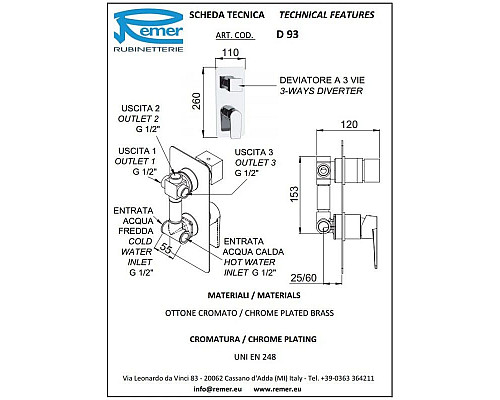 Remer
RUBINETTERIE

SCHEDA TECNICA TECHNICAL FEATURES

ART. COD. D 93

110

260

DEVIATORE A 3 VIE
3-WAYS DIVERTER

USCITA 2
OUTLET 2
G 1/2"

USCITA 1
OUTLET 1
G 1/2"

USCITA 3
OUTLET 3
G 1/2"

ENTRATA
ACQUA
FREDDA
COLD
WATER
INLET
G 1/2"

55

ENTRATA
ACQUA CALDA
HOT WATER
INLET G 1/2"

120

153

25/60

MATERIALI / MATERIALS

OTTONE CROMATO / CHROME PLATED BRASS

CROMATURA / CHROME PLATING

UNI EN 248

Via Leonardo da Vinci 83 - 20062 Cassano d'Adda (MI) Italy - Tel. +39-0363 364211

info@remer.eu www.remer.eu