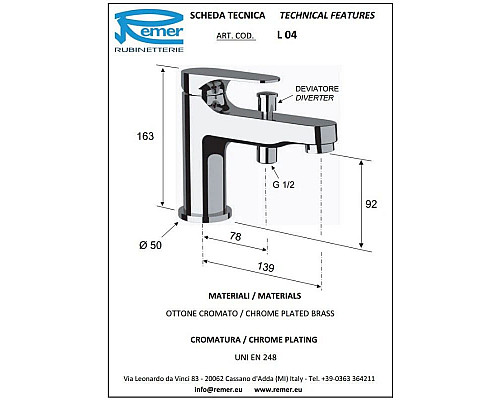 Remer
RUBINETTERIE

SCHEDA TECNICA TECHNICAL FEATURES

ART. COD. L 04

DEVIATORE
DIVERTER

163

G 1/2

92

Ø 50

78

139

MATERIALI / MATERIALS

OTTONE CROMATO / CHROME PLATED BRASS

CROMATURA / CHROME PLATING

UNI EN 248

Via Leonardo da Vinci 83 - 20062 Cassano d'Adda (MI) Italy - Tel. +39-0363 364211

info@remer.eu www.remer.eu