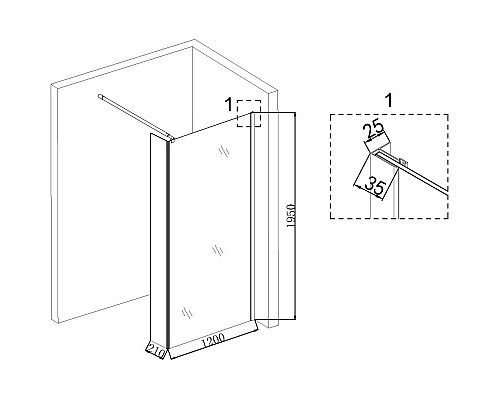 1
1950
210
1200
1
25
35