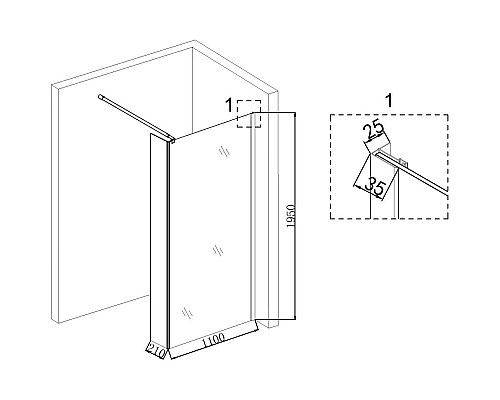 1
1950
210
1100
1
25
35