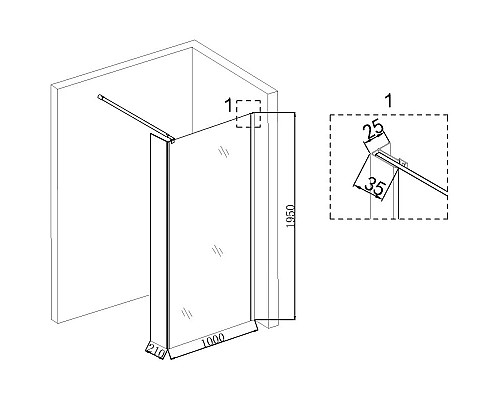 1
1950
210
1000
1
25
35