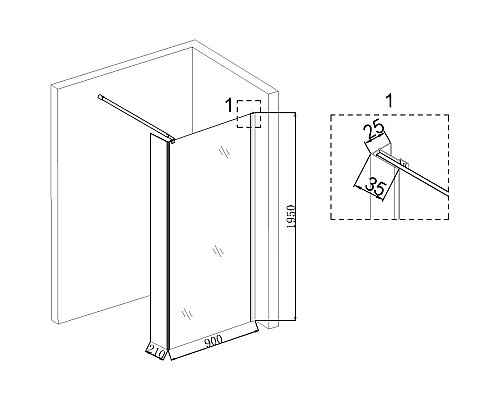 1
1950
210
900
1
25
35