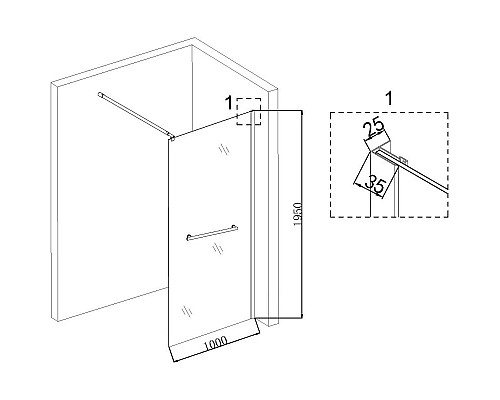 1
1950
1000
1
25
35