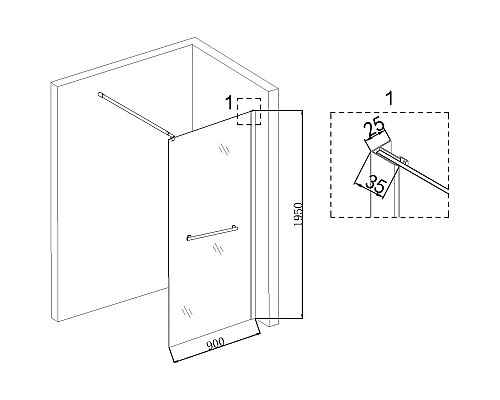 1
1950
900
1
25
35