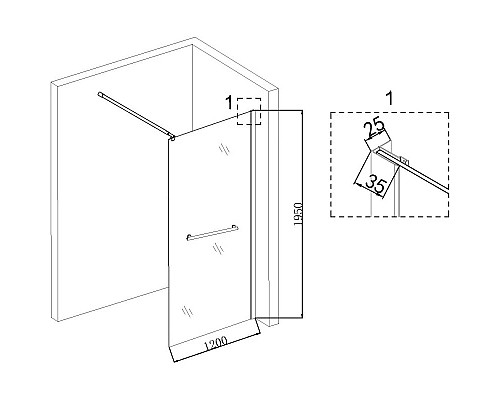 1
1950
1200
1
25
35