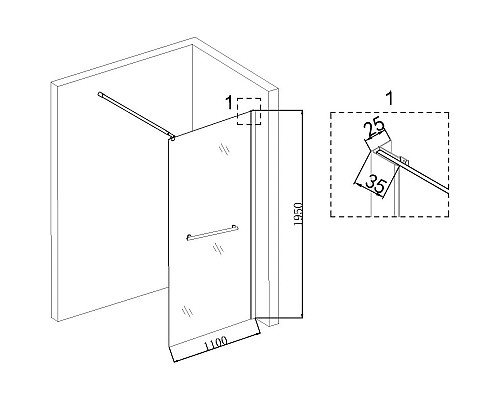 1

1950

1100

1

25

35