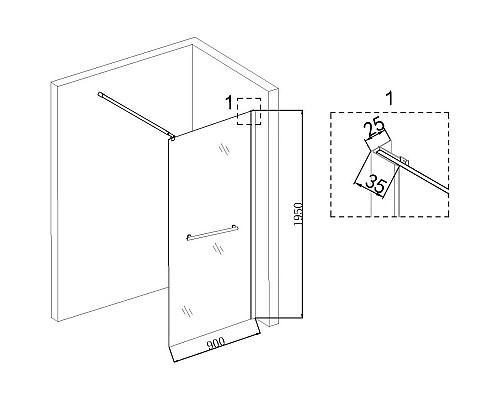 1
1950
900
1
25
35